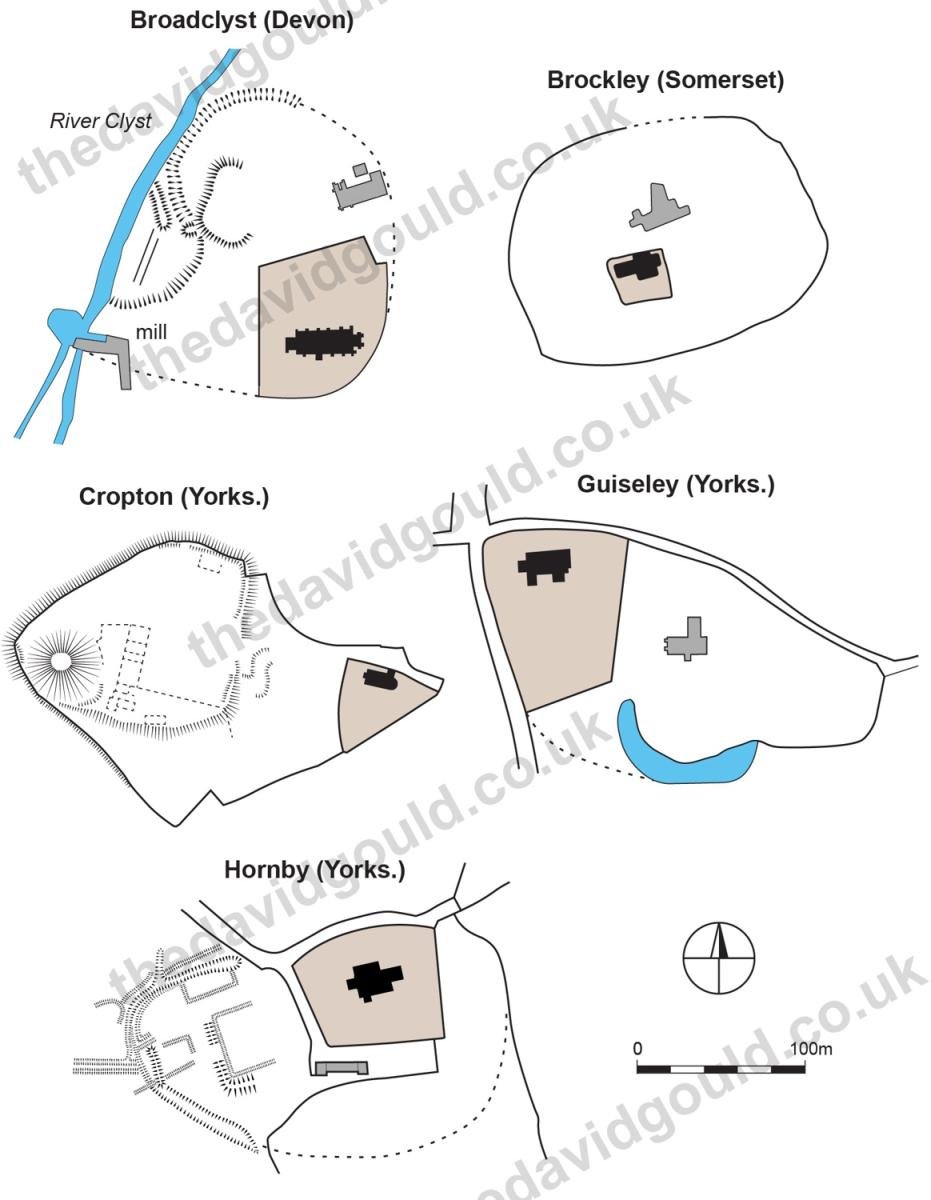 Broadclyst (Devon)

River Clyst

mill

Brockley (Somerset)

Cropton (Yorks.)

Guiseley (Yorks.)

Hornby (Yorks.)

0

100m

thedavidgould.co.uk